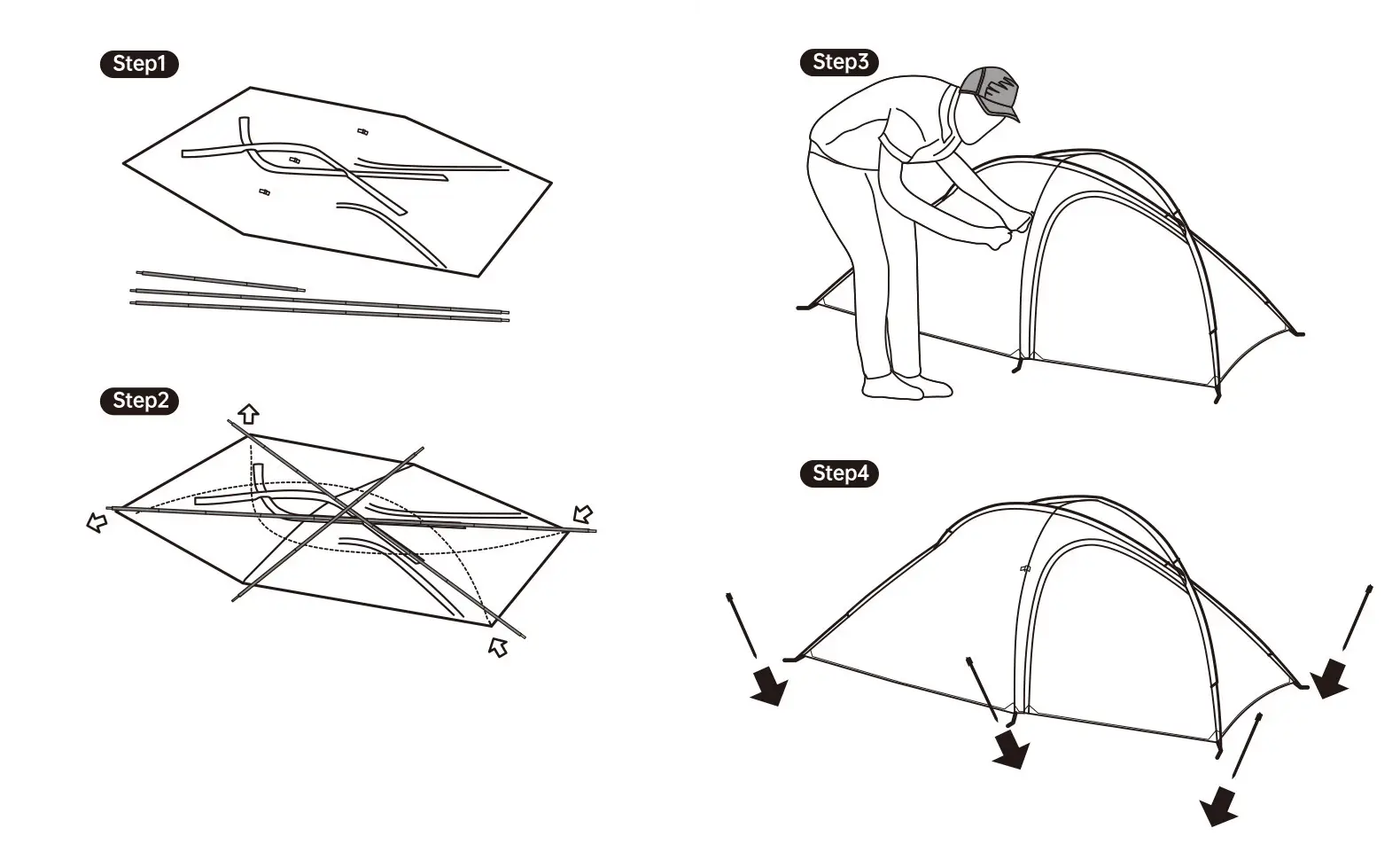 Step1

Step2

Step3

Step4